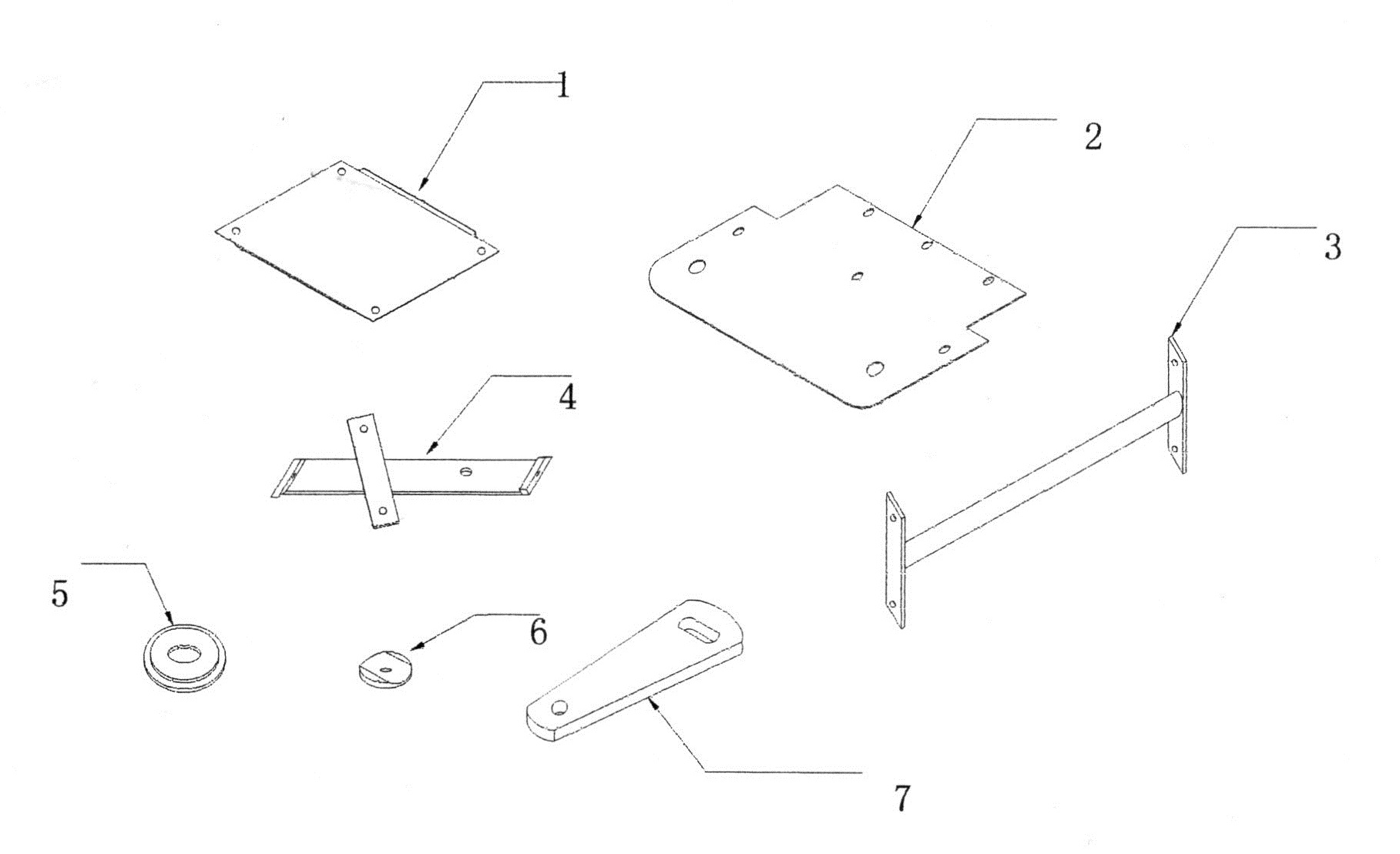 1
2
3
4
5
6
7